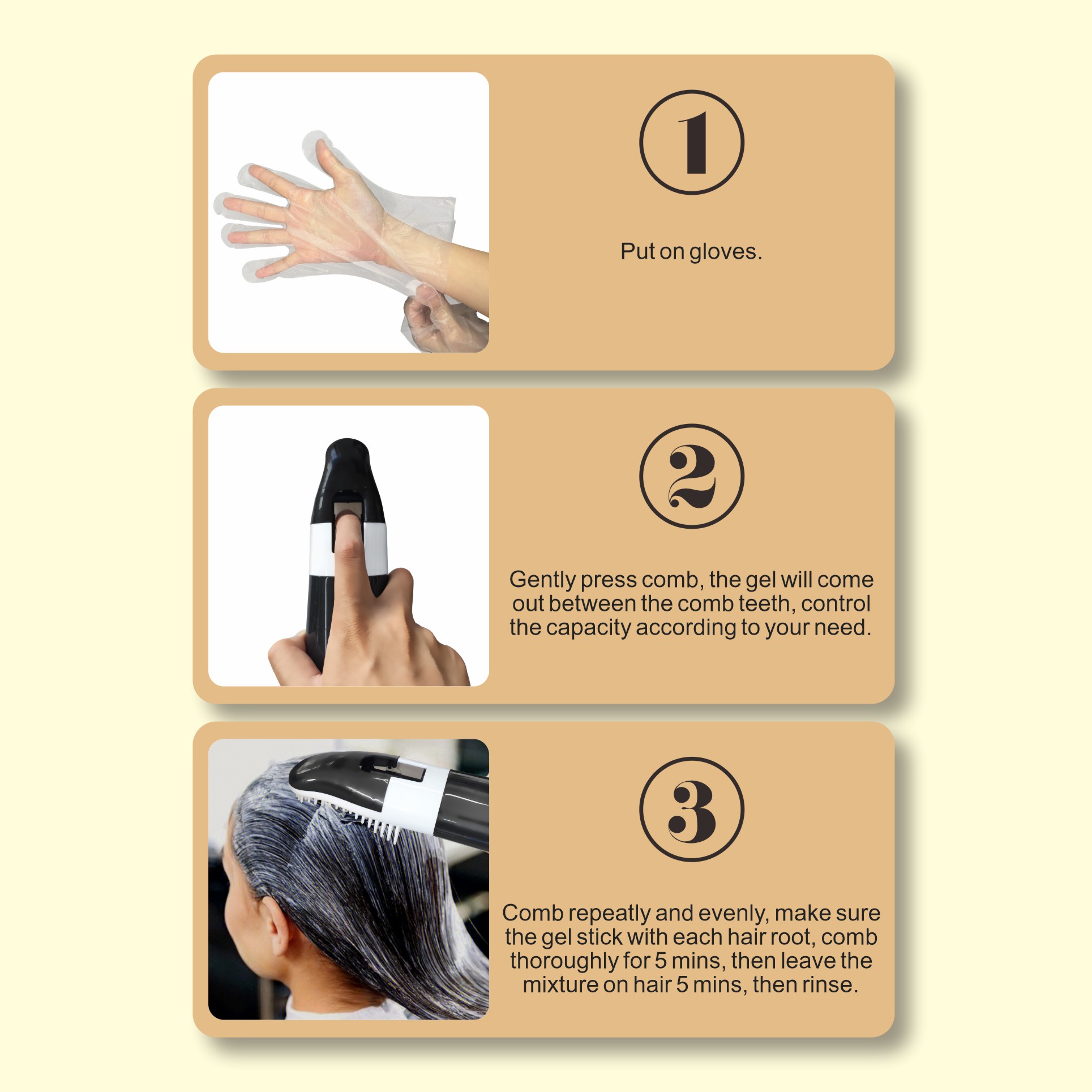 1

Put on gloves.

2

Gently press comb, the gel will come out between the comb teeth, control the capacity according to your need.

3

Comb repeatly and evenly, make sure the gel stick with each hair root, comb thoroughly for 5 mins, then leave the mixture on hair 5 mins, then rinse.